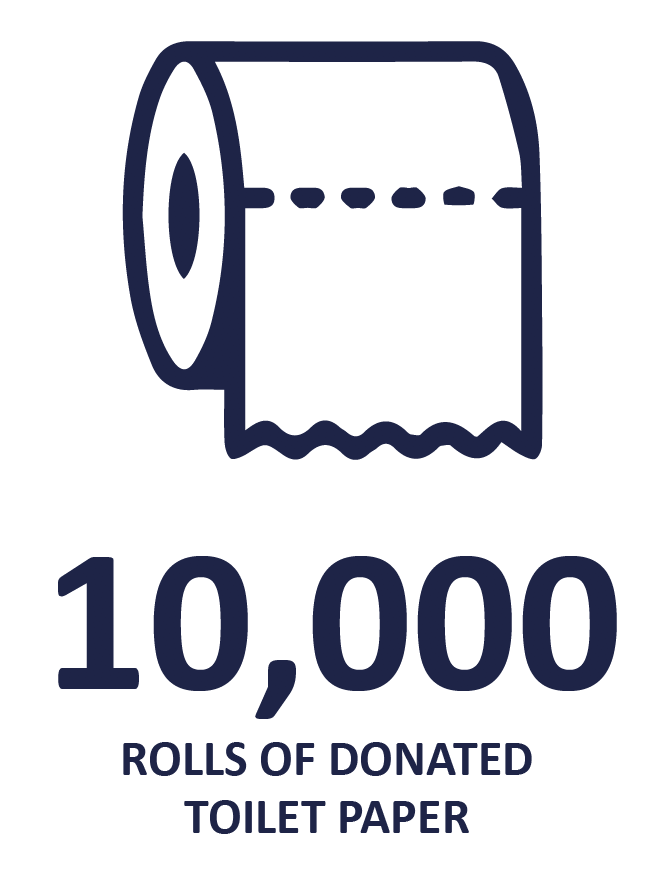 10,000

ROLLS OF DONATED TOILET PAPER