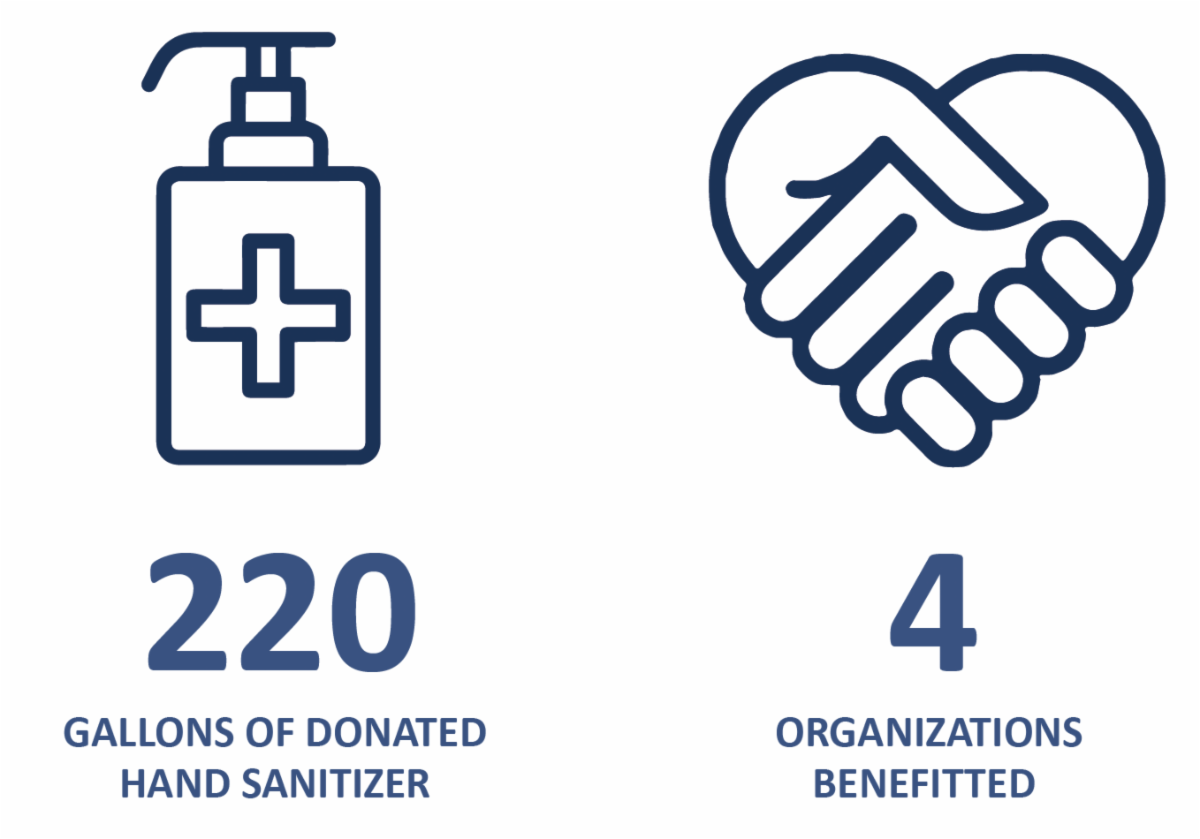 220

GALLONS OF DONATED HAND SANITIZER

4

ORGANIZATIONS BENEFITTED